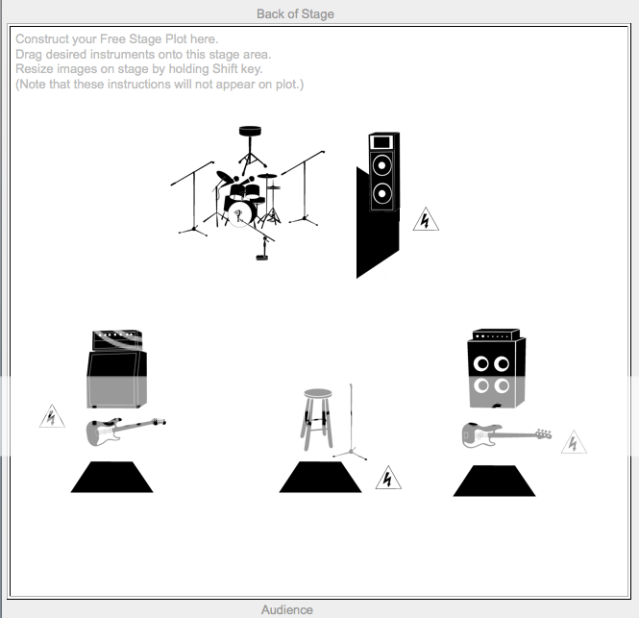 Back of Stage

Construct your Free Stage Plot here.
Drag desired instruments onto this stage area.
Resize images on stage by holding Shift key.
(Note that these instructions will not appear on plot.)

Audience